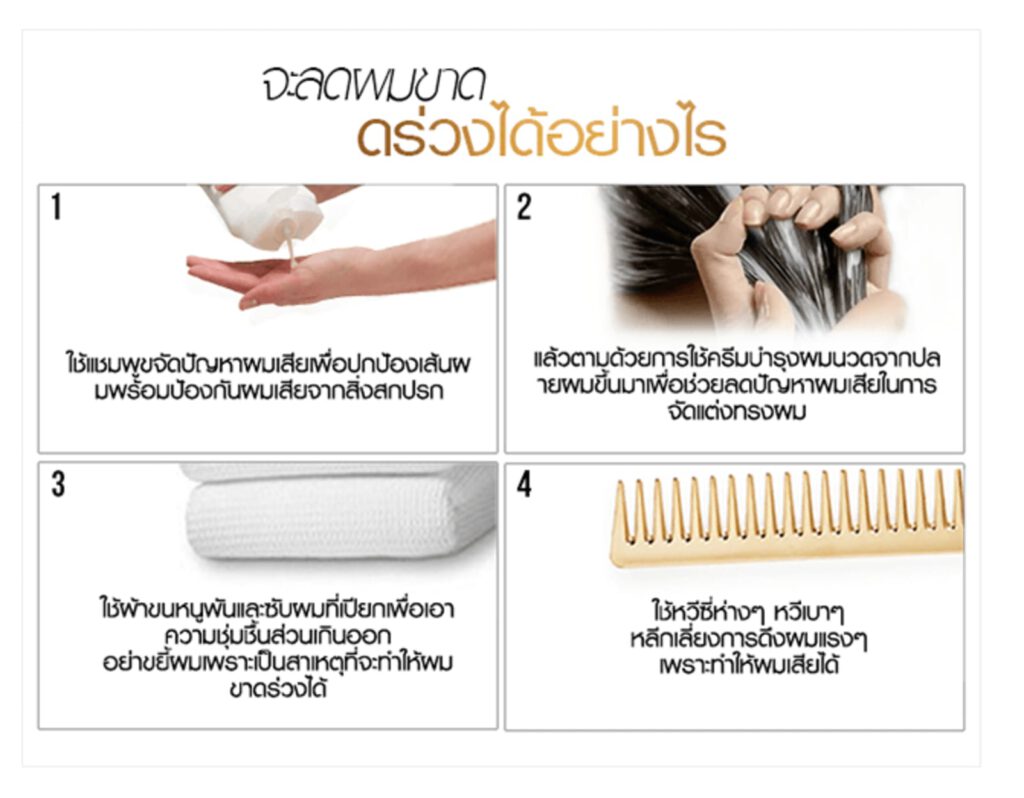 จะลดผมขาด
ดร่วงได้อย่างไร

1

ใช้แชมพูขจัดปัญหาผมเสียเพื่อปกป้องเส้นผมพร้อมป้องกันผมเสียจากสิ่งสกปรก

2

แล้วตามด้วยการใช้ครีมบำรุงผมนวดจากปลายผมขึ้นมาเพื่อช่วยลดปัญหาผมเสียในการจัดแต่งทรงผม

3

ใช้ผ้าขนหนูพันและซับผมที่เปียกเพื่อเอาความชุ่มชื้นส่วนเกินออก
อย่าขยี้ผมเพราะเป็นสาเหตุที่จะทำให้ผมขาดร่วงได้

4

ใช้หวีซี่ห่างๆ หวีเบาๆ
หลีกเลี่ยงการดึงผมแรงๆ
เพราะทำให้ผมเสียได้